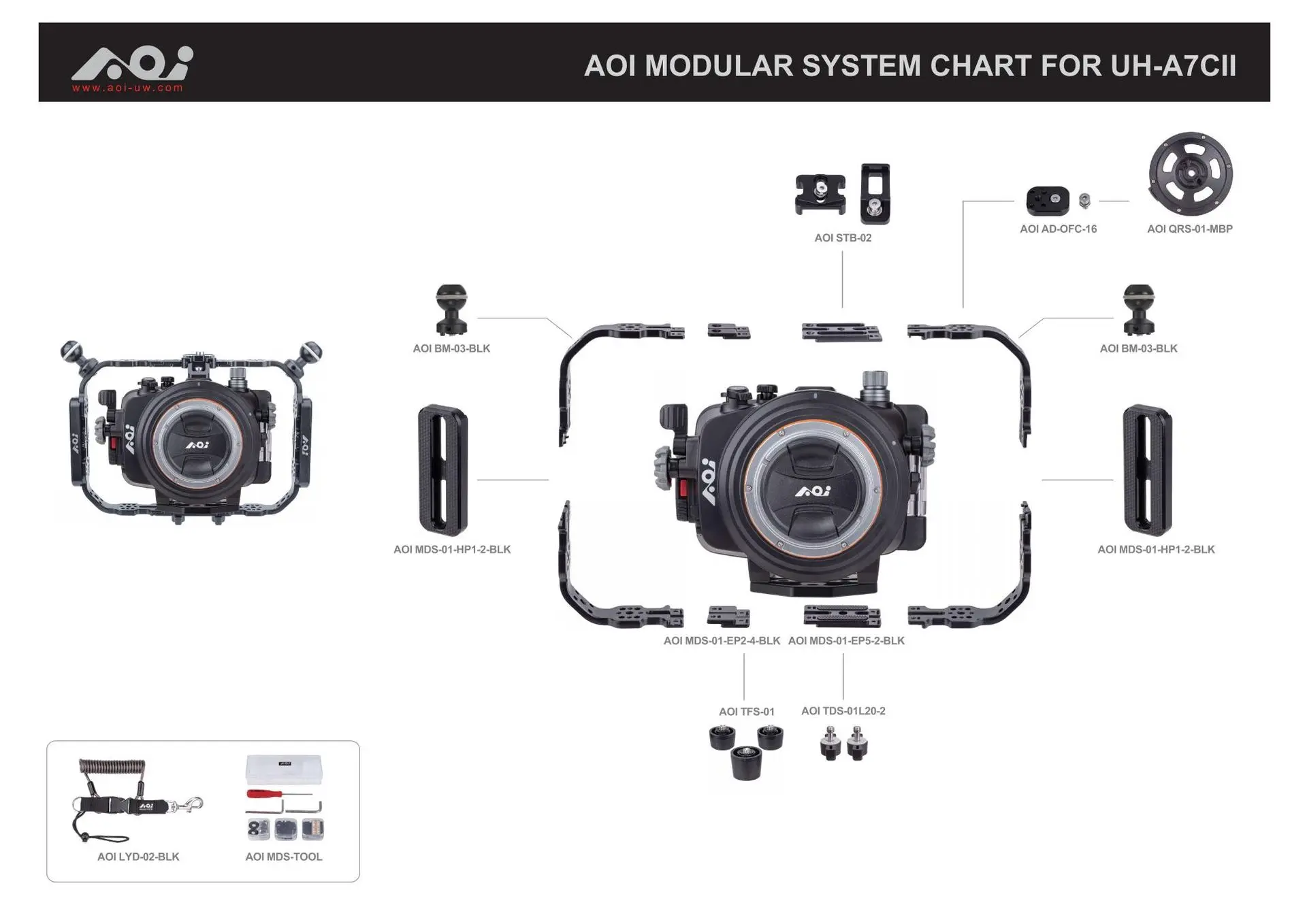 AOi
www.aoi-uw.com

AOI MODULAR SYSTEM CHART FOR UH-A7CII

AOI STB-02

AOI AD-OFC-16

AOI QRS-01-MBP

AOI BM-03-BLK

AOI BM-03-BLK

AOI MDS-01-HP1-2-BLK

AOI MDS-01-HP1-2-BLK

AOI MDS-01-EP2-4-BLK

AOI MDS-01-EP5-2-BLK

AOI TFS-01

AOI TDS-01L20-2

AOI LYD-02-BLK

AOI MDS-TOOL